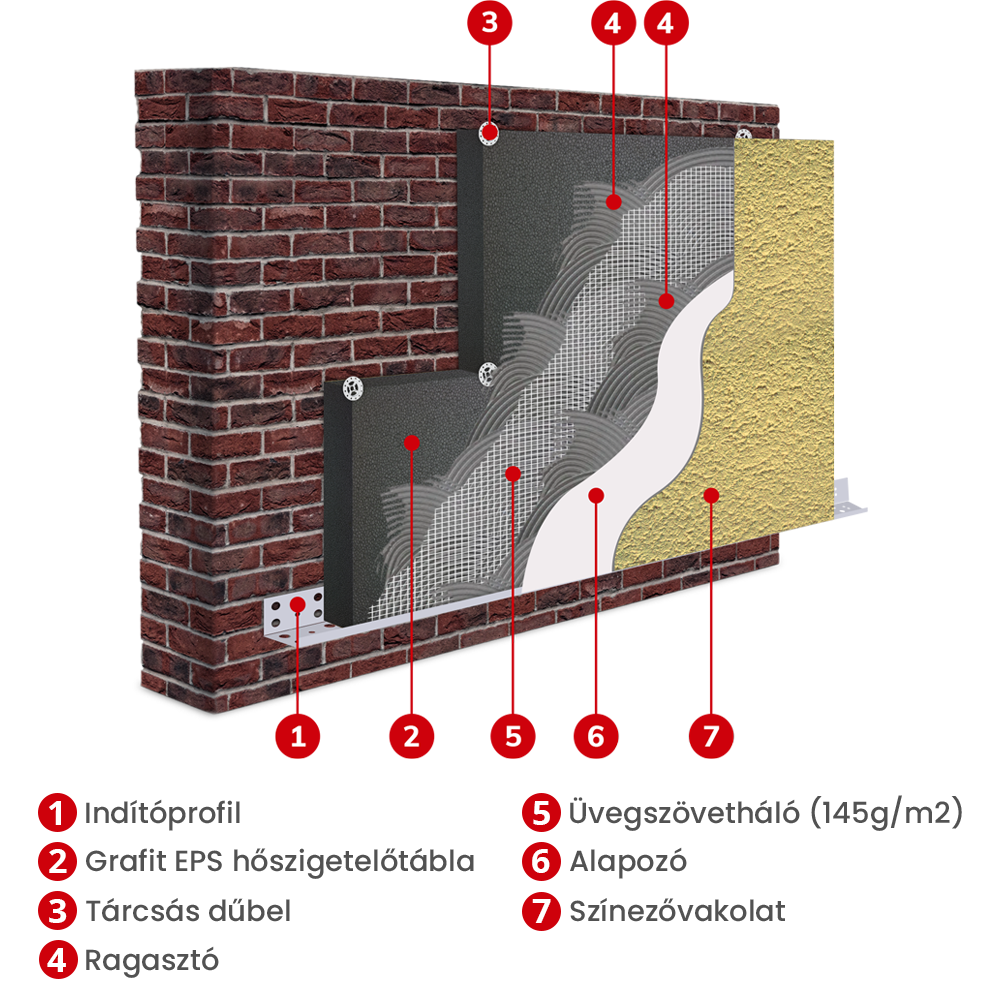 3 4 4

1 2 5 6 7

1 Indítóprofil
2 Grafit EPS hőszigetelőtábla
3 Tárcsás dűbel
4 Ragasztó

5 Üvegszövetháló (145g/m2)
6 Alapozó
7 Színezővakolat